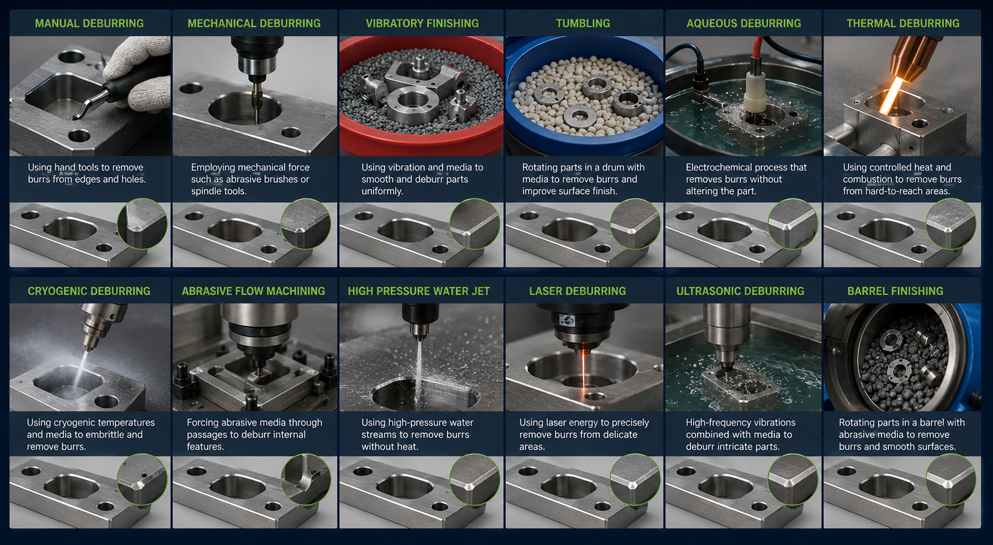 MANUAL DEBURRING

Using hand tools to remove burrs from edges and holes.

MECHANICAL DEBURRING

Employing mechanical force such as abrasive brushes or spindle tools.

VIBRATORY FINISHING

Using vibration and media to smooth and deburr parts uniformly.

TUMBLING

Rotating parts in a drum with media to remove burrs and improve surface finish.

AQUEOUS DEBURRING

Electrochemical process that removes burrs without altering the part.

THERMAL DEBURRING

Using controlled heat and combustion to remove burrs from hard-to-reach areas.

CRYOGENIC DEBURRING

Using cryogenic temperatures and media to embrittle and remove burrs.

ABRASIVE FLOW MACHINING

Forcing abrasive media through passages to deburr internal features.

HIGH PRESSURE WATER JET

Using high-pressure water streams to remove burrs without heat.

LASER DEBURRING

Using laser energy to precisely remove burrs from delicate areas.

ULTRASONIC DEBURRING

High-frequency vibrations combined with media to deburr intricate parts.

BARREL FINISHING

Rotating parts in a barrel with abrasive media to remove burrs and smooth surfaces.