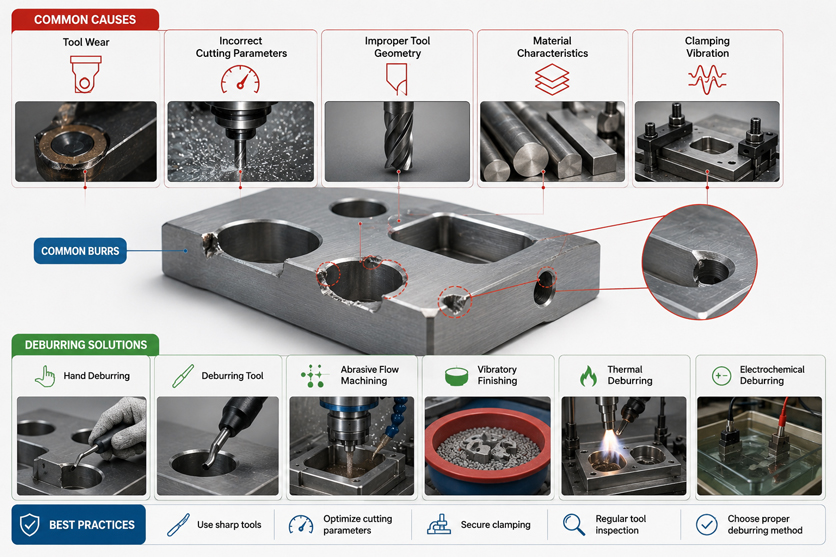 COMMON CAUSES

Tool Wear

Incorrect Cutting Parameters

Improper Tool Geometry

Material Characteristics

Clamping Vibration

COMMON BURRS

DEBURRING SOLUTIONS

Hand Deburring

Deburring Tool

Abrasive Flow Machining

Vibratory Finishing

Thermal Deburring

Electrochemical Deburring

BEST PRACTICES

Use sharp tools

Optimize cutting parameters

Secure clamping

Regular tool inspection

Choose proper deburring method