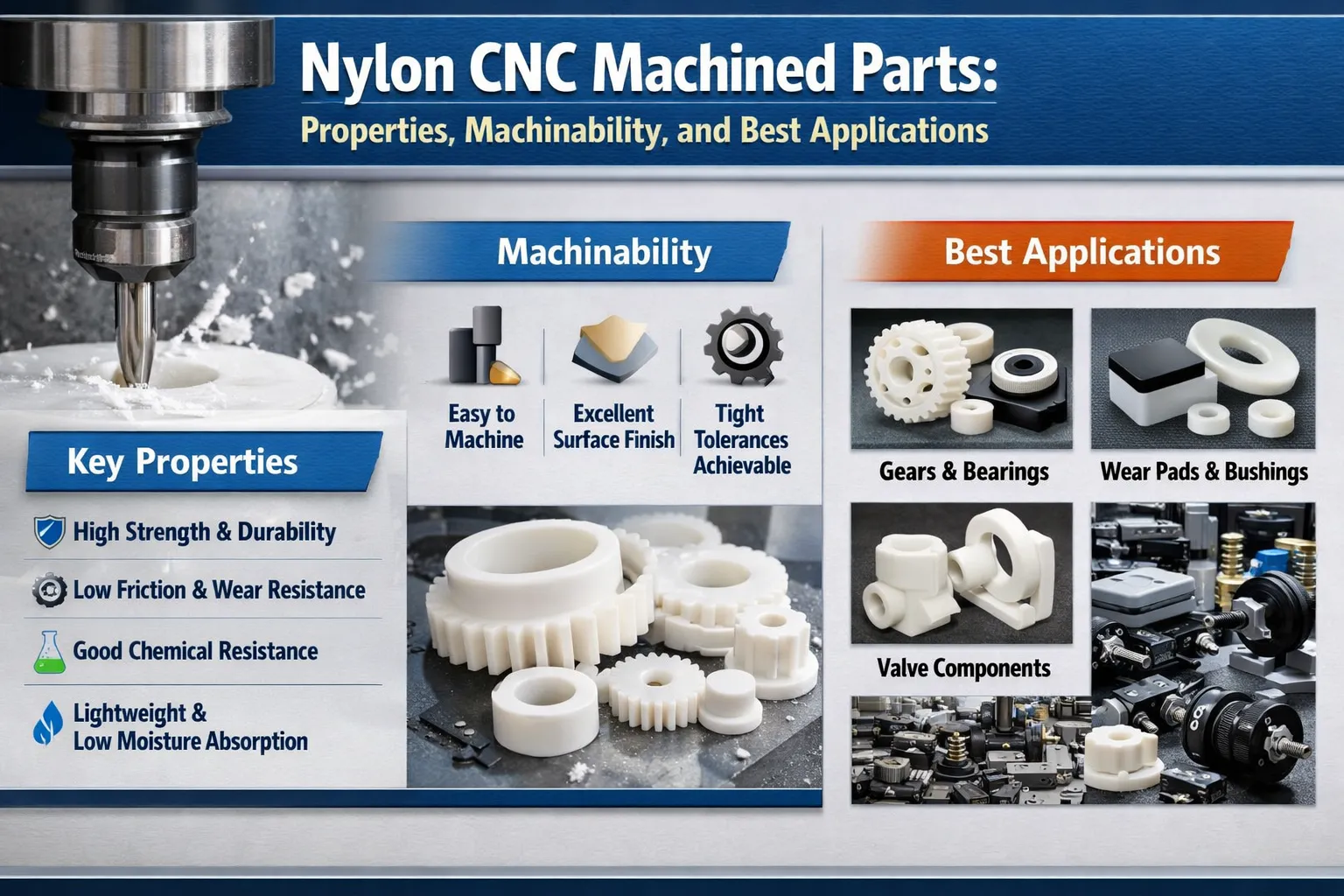 Nylon CNC Machined Parts:
Properties, Machinability, and Best Applications

Key Properties

High Strength & Durability

Low Friction & Wear Resistance

Good Chemical Resistance

Lightweight & Low Moisture Absorption

Machinability

Easy to Machine

Excellent Surface Finish

Tight Tolerances Achievable

Best Applications

Gears & Bearings

Wear Pads & Bushings

Valve Components