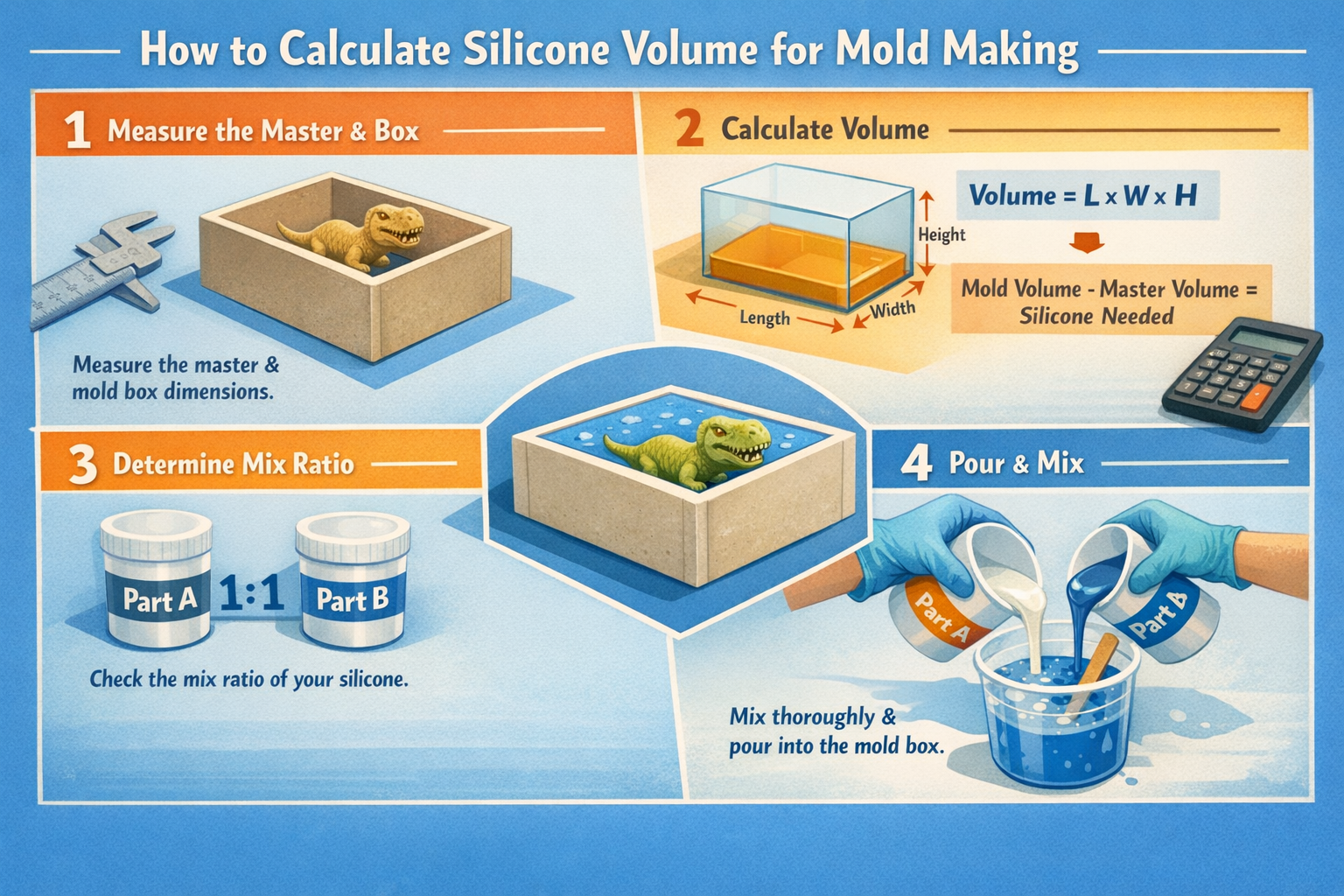 How to Calculate Silicone Volume for Mold Making

1 Measure the Master & Box

Measure the master & mold box dimensions.

2 Calculate Volume

Height

Length

Width

Volume = L x W x H

Mold Volume - Master Volume = Silicone Needed

3 Determine Mix Ratio

Part A 1:1 Part B

Check the mix ratio of your silicone.

4 Pour & Mix

Part A

Part B

Mix thoroughly & pour into the mold box.